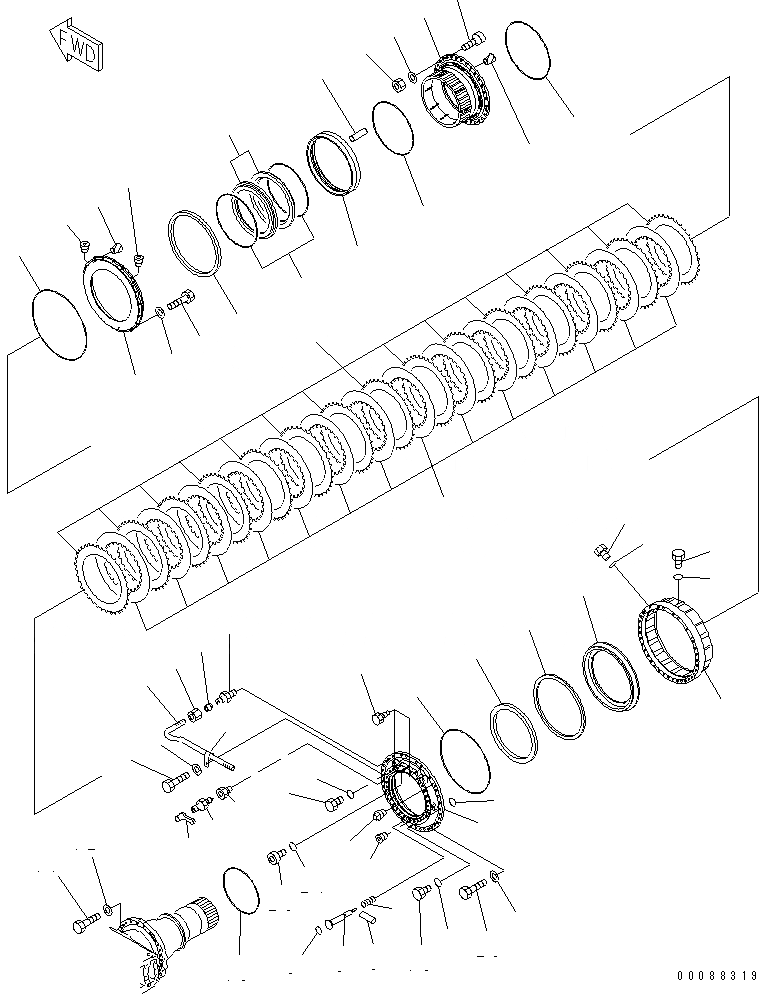 FWD

00088319