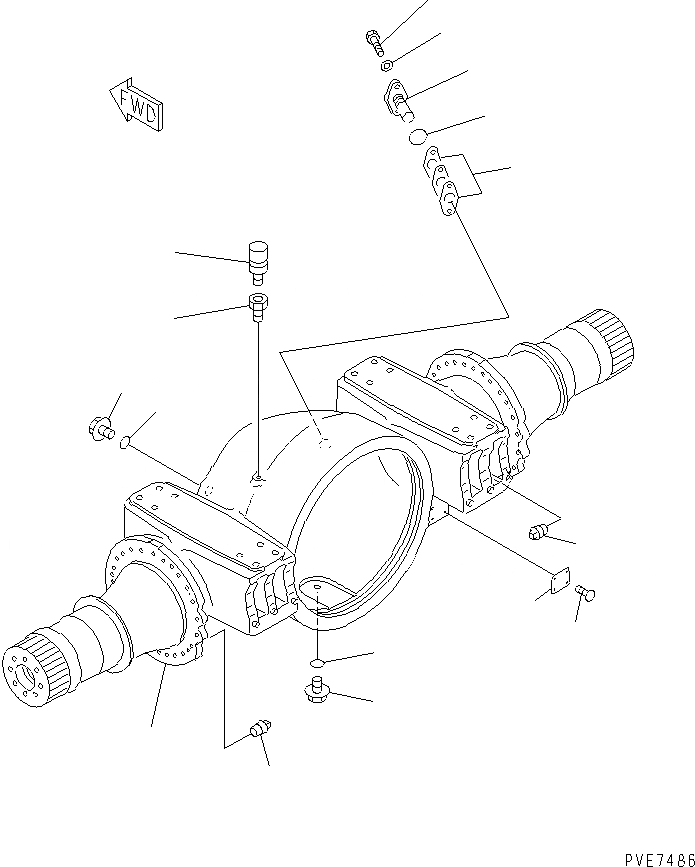 FWD

PVE7486