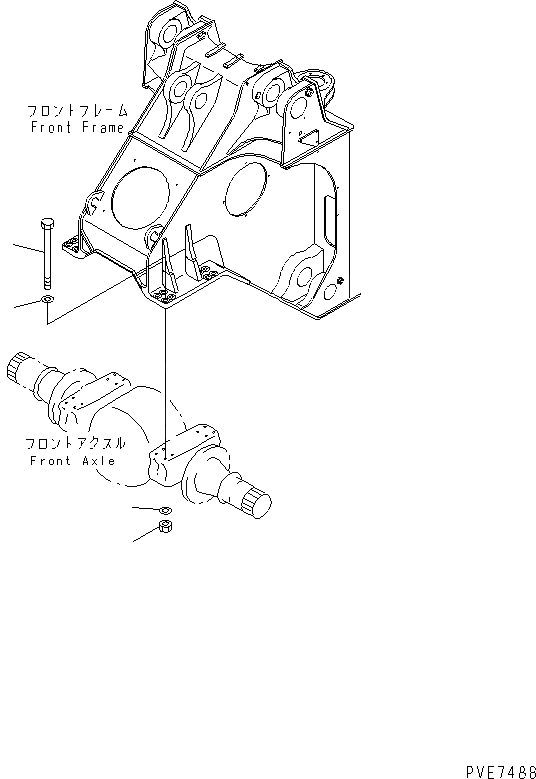 フロントフレーム
Front Frame

フロントアクスル
Front Axle

PVE7488