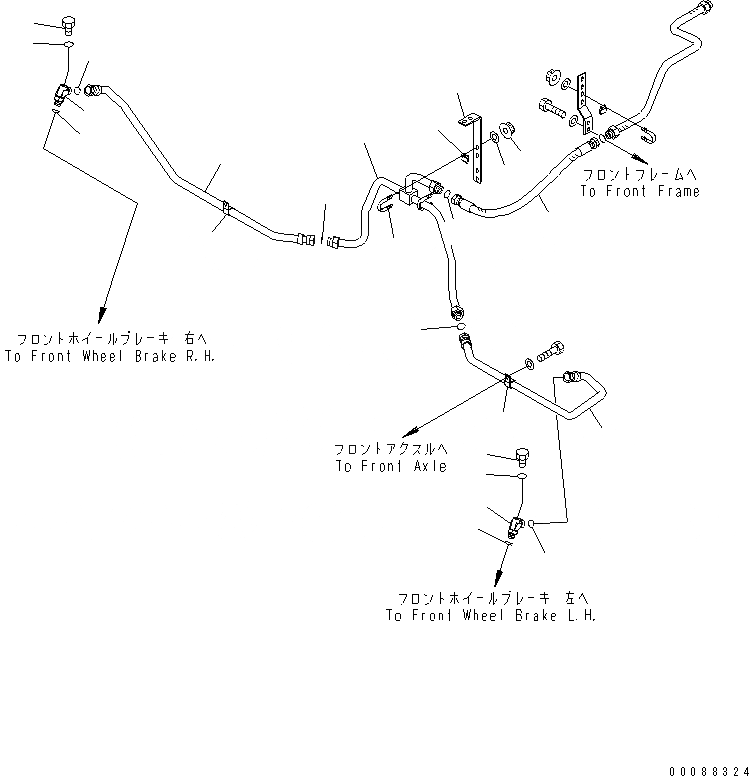 フロントフレームへ
To Front Frame

フロントホイールブレーキ 右へ
To Front Wheel Brake R.H.

フロントアクスルへ
To Front Axle

フロントホイールブレーキ 左へ
To Front Wheel Brake L.H.

00088324