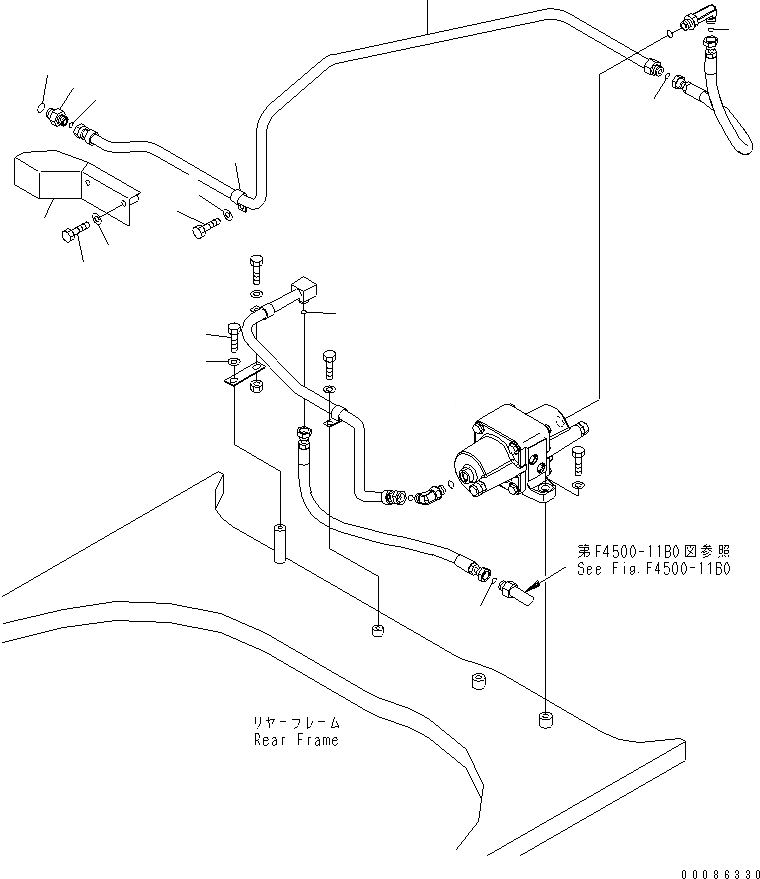 第F4500-11B0図参照
See Fig.F4500-11B0

リヤーフレーム
Rear Frame

00086330