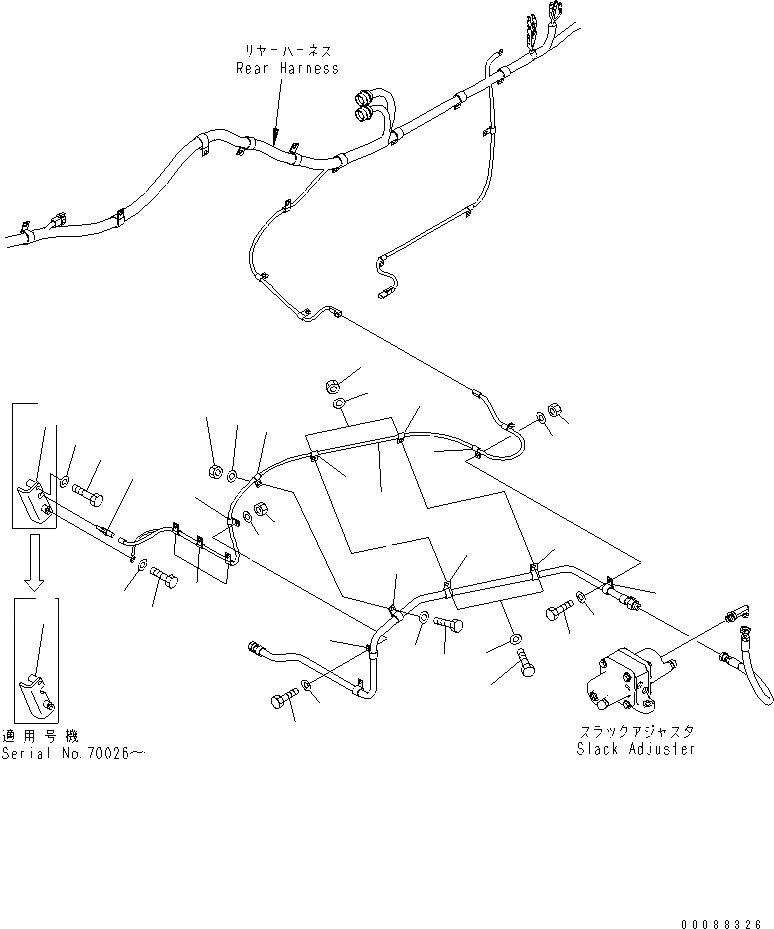 リヤーハーネス
Rear Harness

適用号機
Serial No.70026～

スラックアジャスタ
Slack Adjuster

00088326