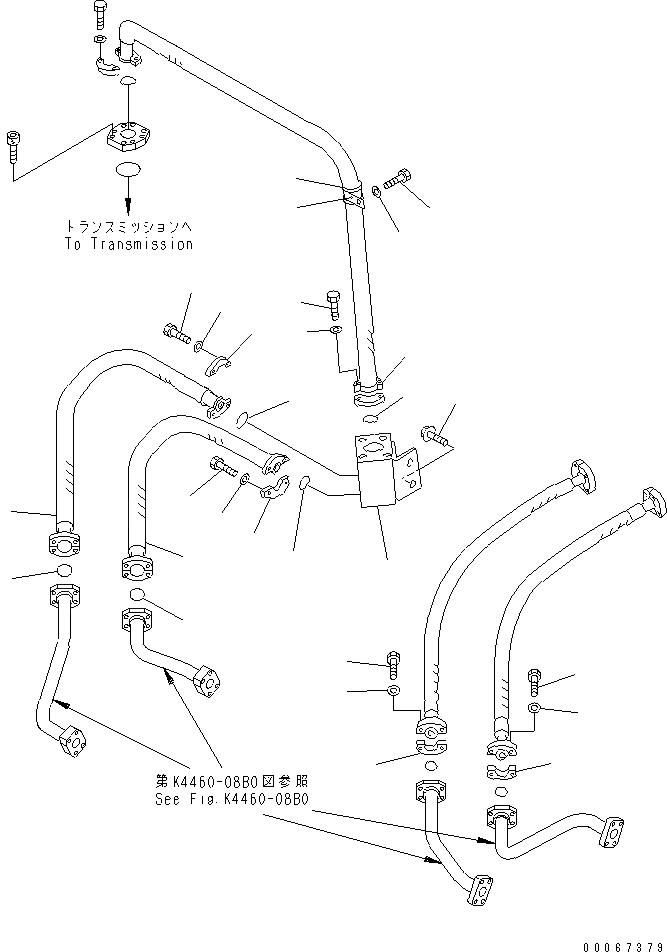 トランスミッションへ
To Transmission

第K4460-08B0図参照
See Fig.K4460-08B0

00067379