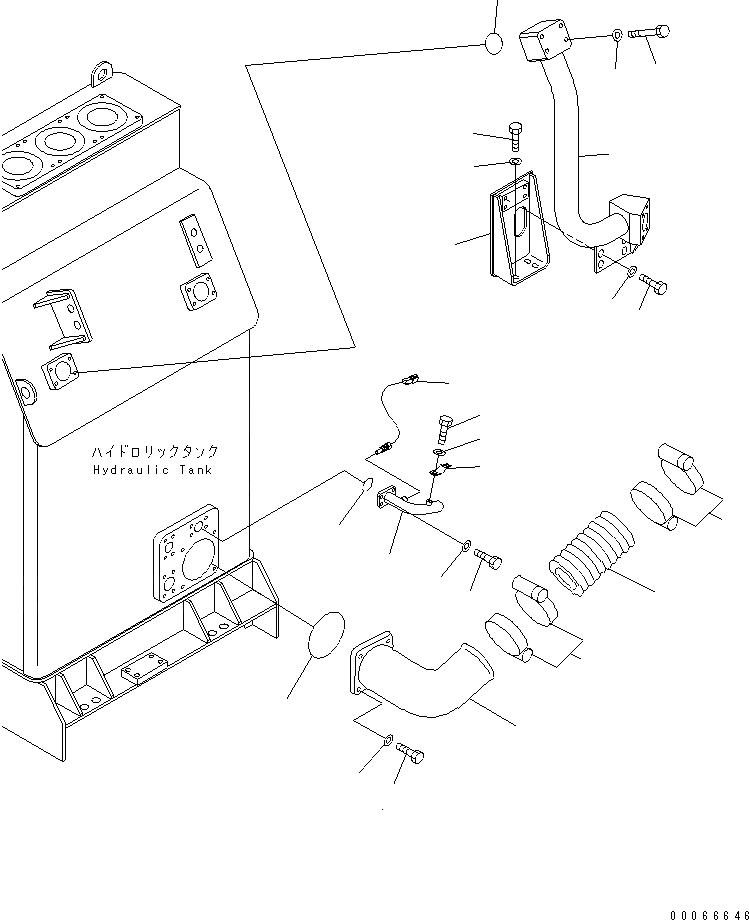 ハイドロリックタンク
Hydraulic Tank

00066646