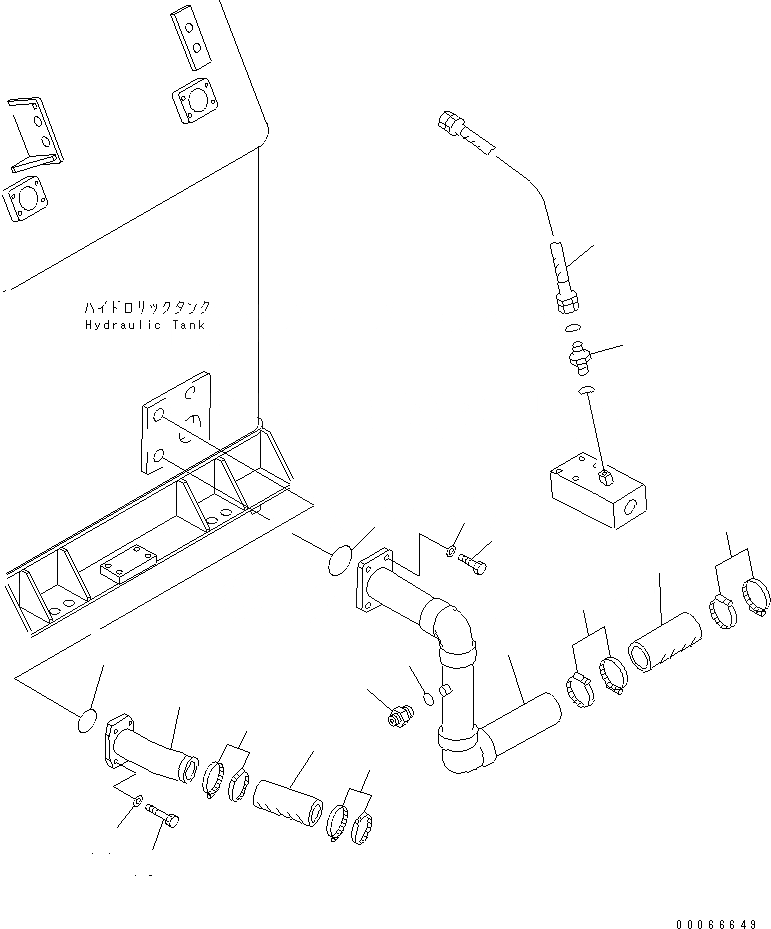 ハイドロリックタンク
Hydraulic Tank

00066649