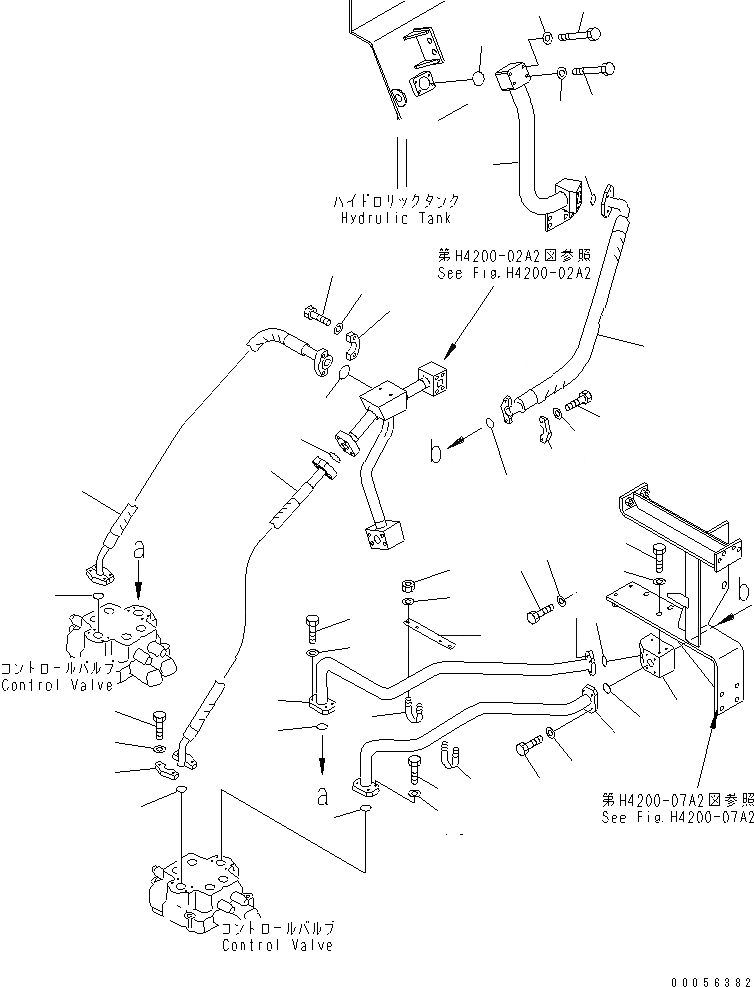 ハイドロリックタンク
Hydrulic Tank

第H4200-02A2図参照
See Fig.H4200-02A2

b

a

コントロールバルブ
Control Valve

b

a

第H4200-07A2図参照
See Fig.H4200-07A2

コントロールバルブ
Control Valve

00056382