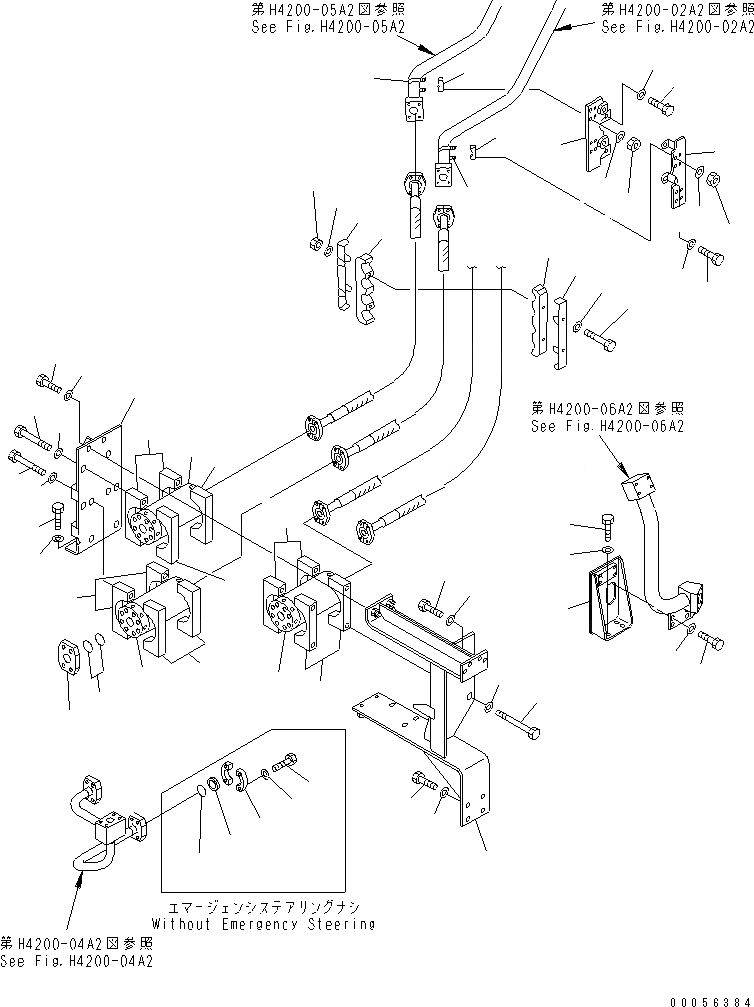 第H4200-05A2図参照
See Fig.H4200-05A2

第H4200-02A2図参照
See Fig.H4200-02A2

第H4200-06A2図参照
See Fig.H4200-06A2

エマージェンシステアリングナシ
Without Emergency Steering

第H4200-04A2図参照
See Fig.H4200-04A2

00056384