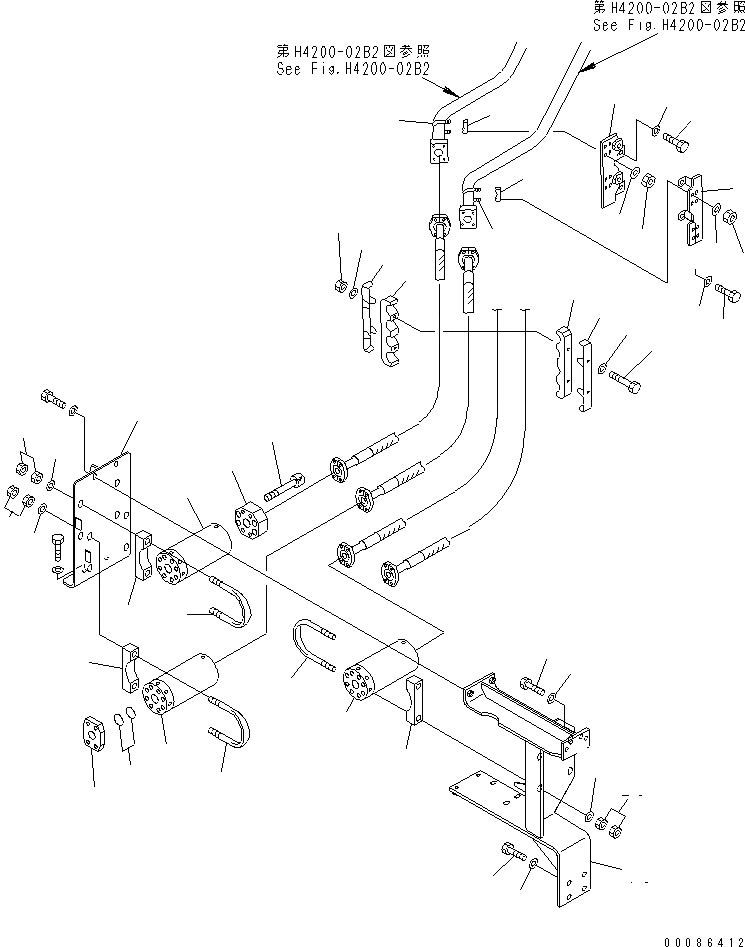 第H4200-02B2図参照
See Fig.H4200-02B2

第H4200-02B2図参照
See Fig.H4200-02B2

00086412