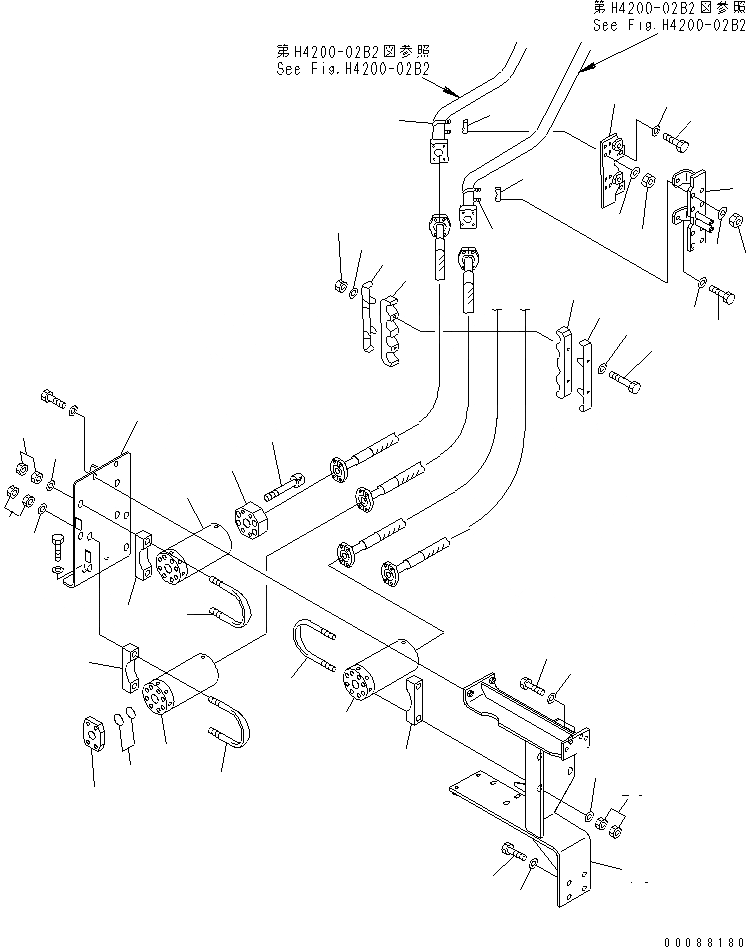 第H4200-02B2図参照
See Fig.H4200-02B2

第H4200-02B2図参照
See Fig.H4200-02B2

00088180