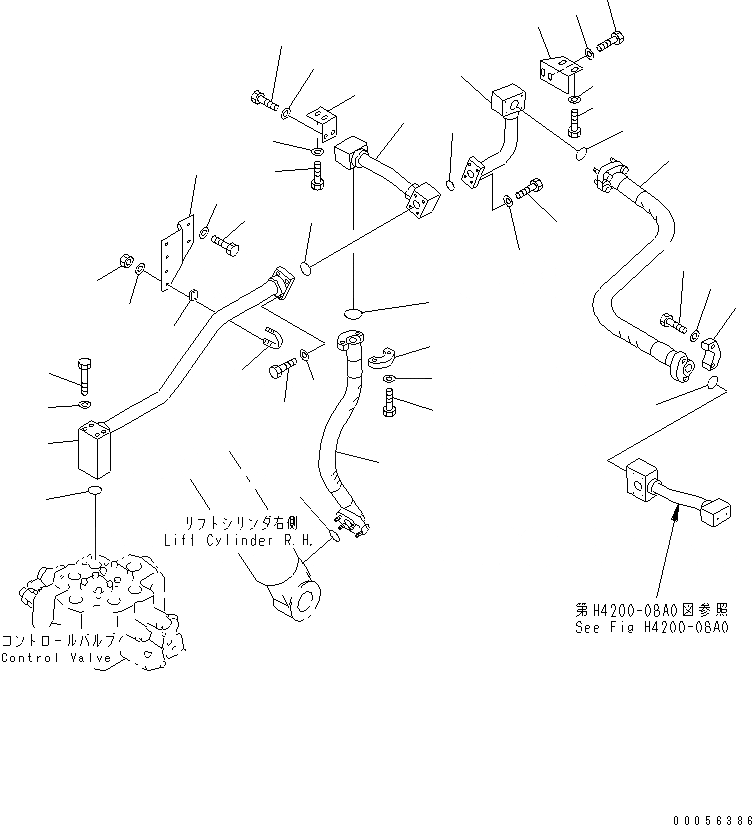 リフトシリンダ右側
Lift Cylinder R.H.

コントロールバルブ
Control Valve

第H4200-08A0図参照
See Fig H4200-08A0

00056386