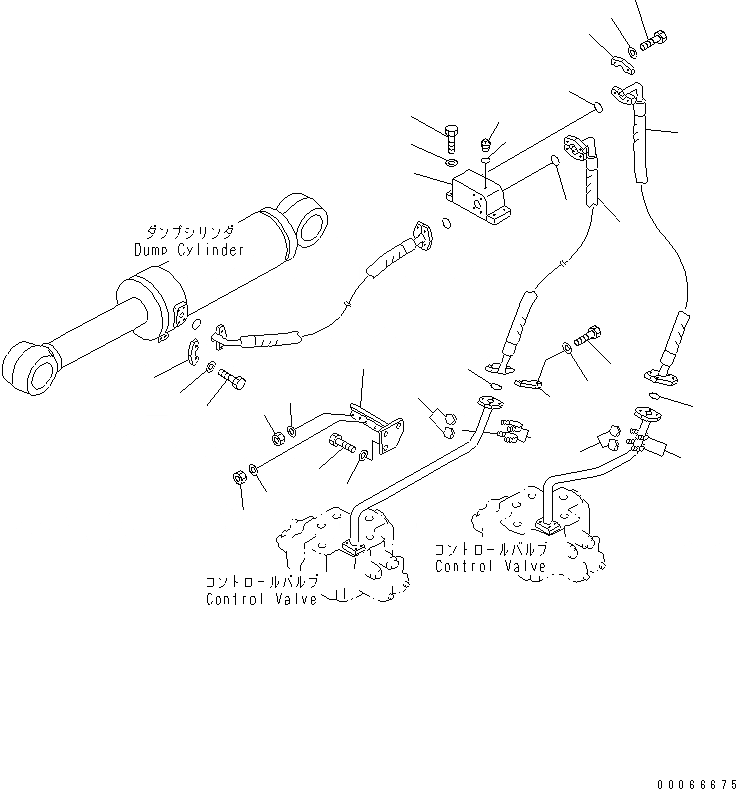 ダンプシリンダ
Dump Cylinder

コントロールバルブ
Control Valve

コントロールバルブ
Control Valve

00066675