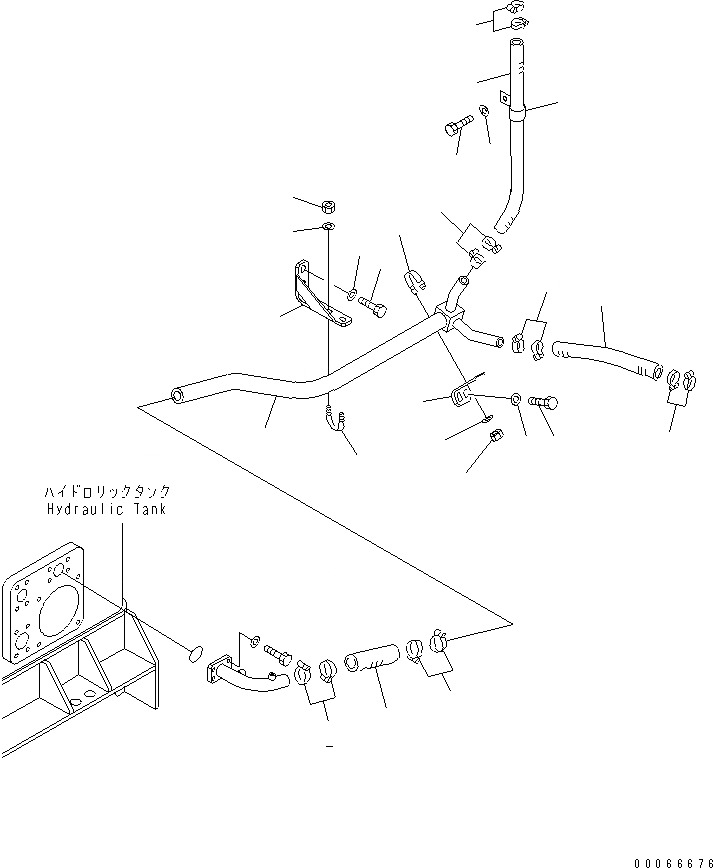 ハイドロリックタンク
Hydraulic Tank

00066676