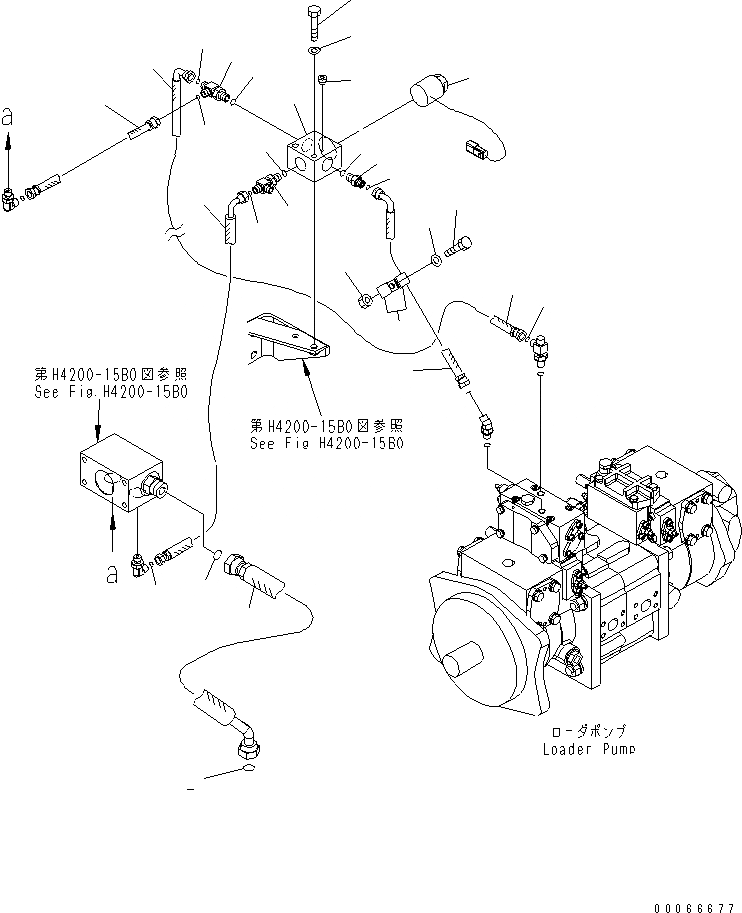 a

第H4200-15B0図参照
See Fig.H4200-15B0

第H4200-15B0図参照
See Fig H4200-15B0

a

ローダポンプ
Loader Pump

00066677