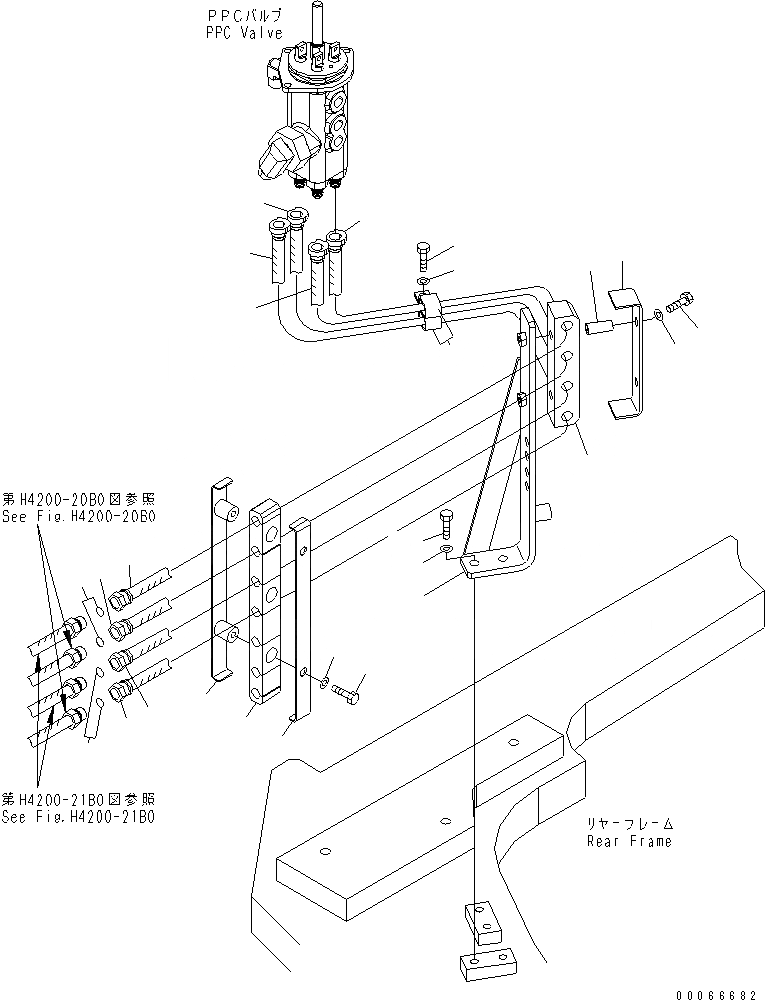 PPCバルブ
PPC Valve

第H4200-20B0図参照
See Fig.H4200-20B0

第H4200-21B0図参照
See Fig.H4200-21B0

リヤーフレーム
Rear Frame

00066682