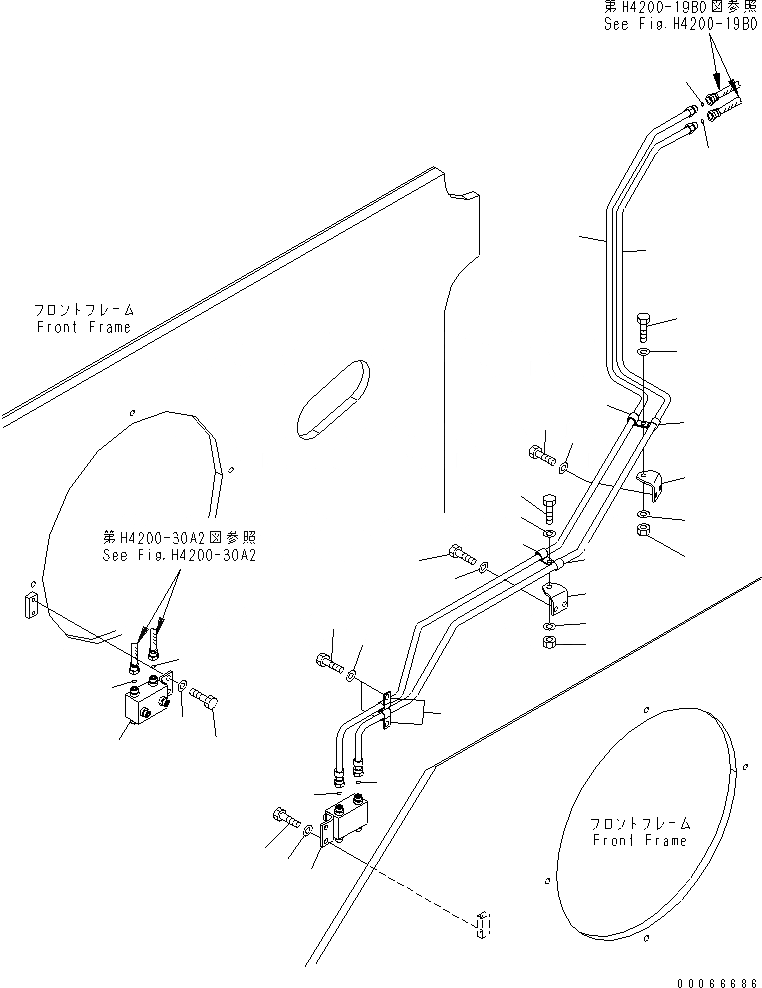 第H4200-19B0図参照
See Fig.H4200-19B0

フロントフレーム
Front Frame

第H4200-30A2図参照
See Fig.H4200-30A2

フロントフレーム
Front Frame

00066686