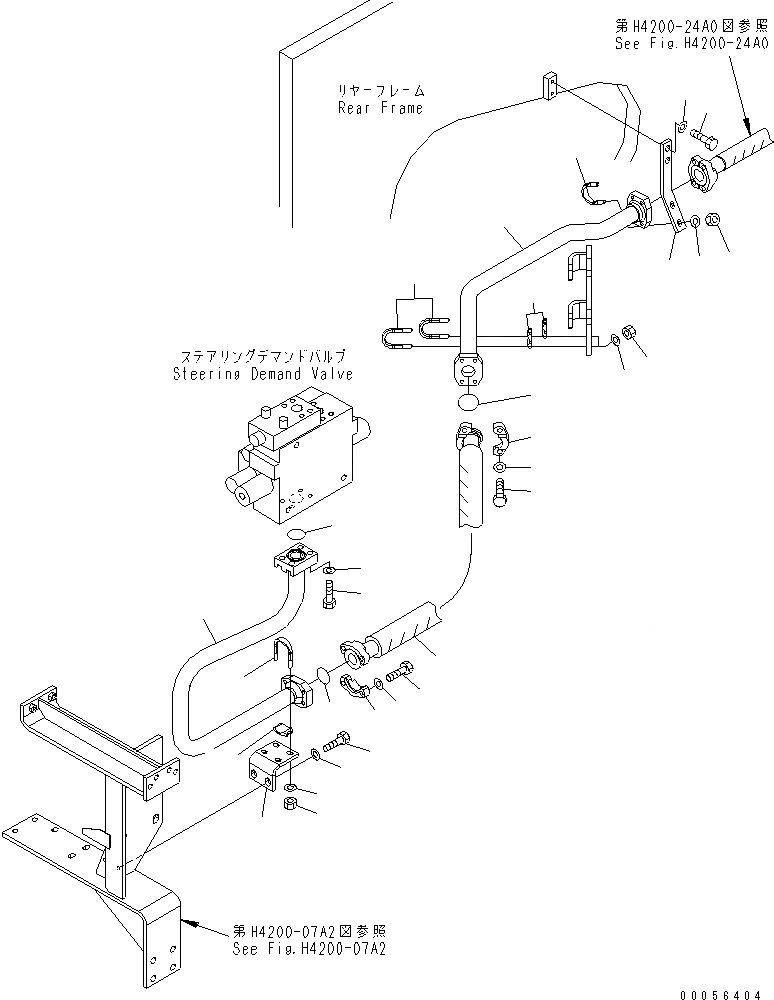 第H4200-24A0図参照
See Fig.H4200-24A0

リヤーフレーム
Rear Frame

ステアリングデマンドバルブ
Steering Demand Valve

第H4200-07A2図参照
See Fig.H4200-07A2

00056404