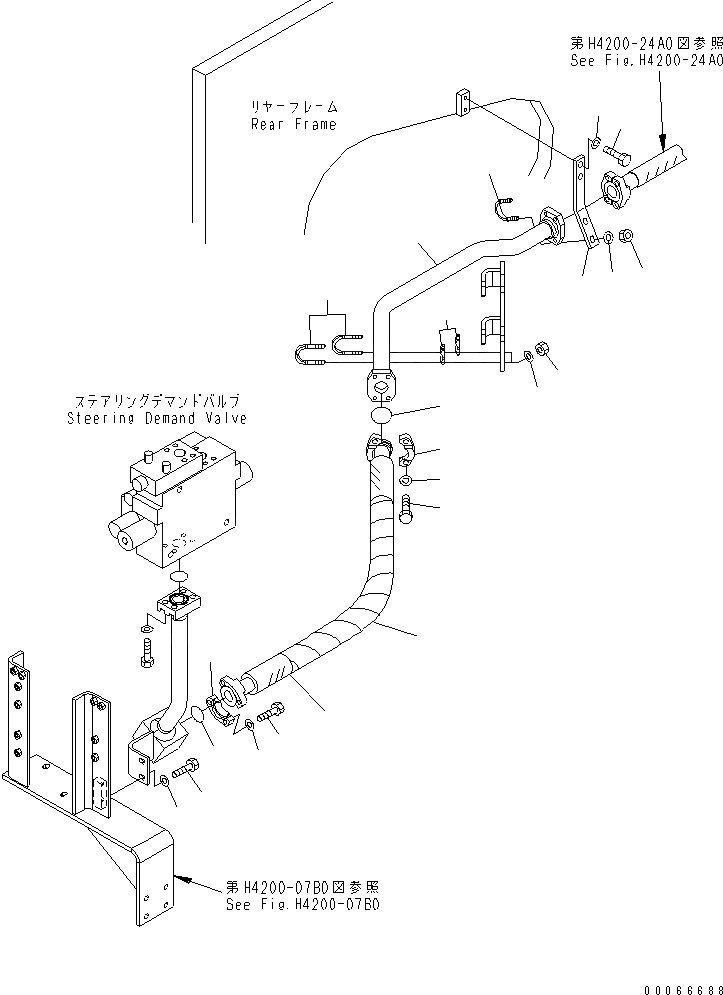 第H4200-24A0図参照
See Fig.H4200-24A0

リヤーフレーム
Rear Frame

ステアリングデマンドバルブ
Steering Demand Valve

第H4200-07B0図参照
See Fig.H4200-07B0

00066688