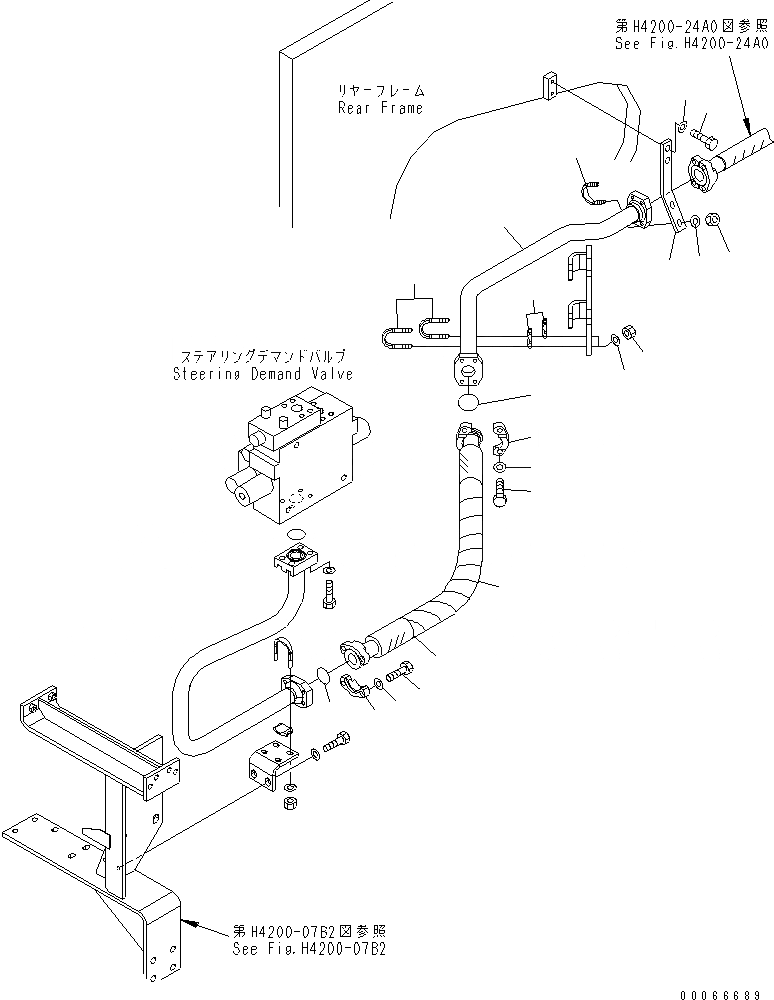 第H4200-24A0図参照
See Fig.H4200-24A0

リヤーフレーム
Rear Frame

ステアリングデマンドバルブ
Steering Demand Valve

第H4200-07B2図参照
See Fig.H4200-07B2

00066689