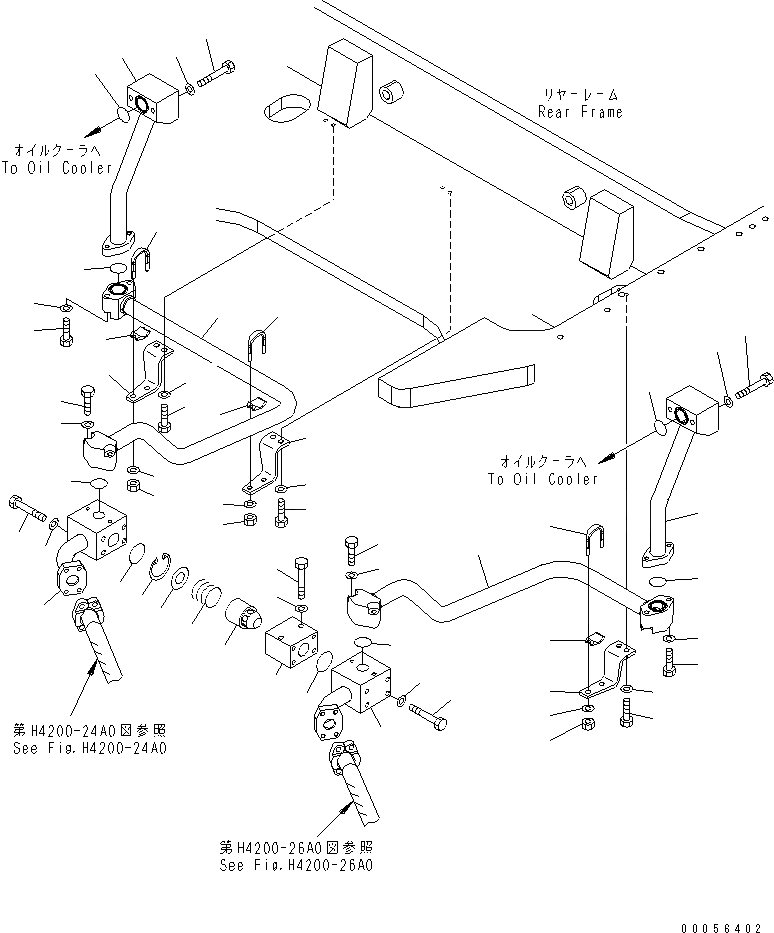 リヤーレーム
Rear Frame

オイルクーラへ
To Oil Cooler

オイルクーラへ
To Oil Cooler

第H4200-24A0図参照
See Fig.H4200-24A0

第H4200-26A0図参照
See Fig.H4200-26A0

00056402