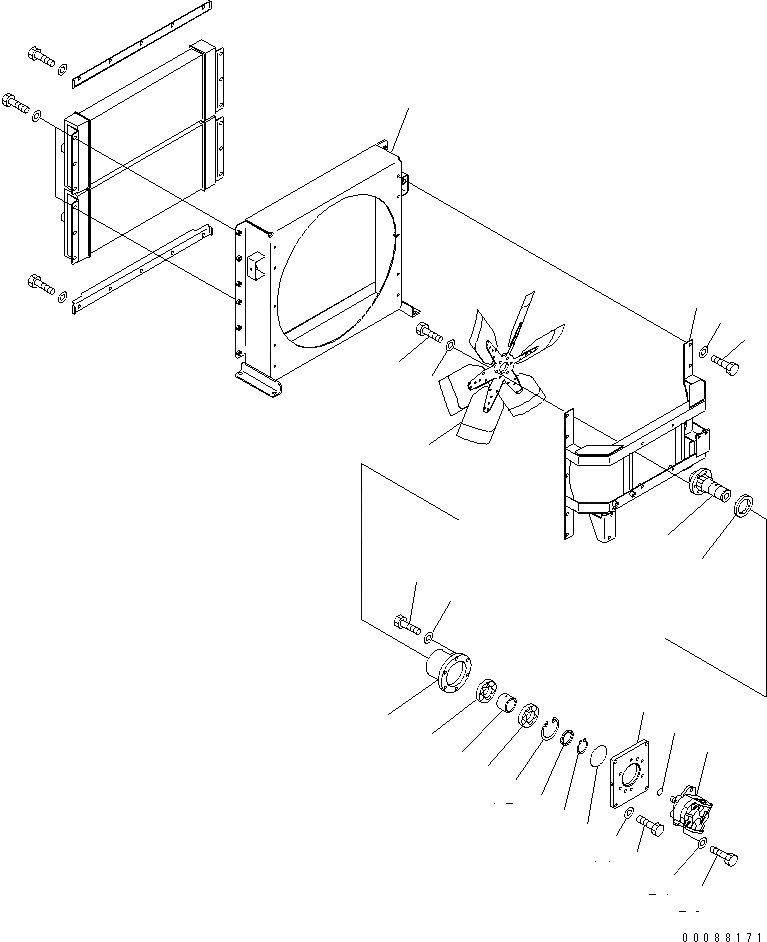 00088171