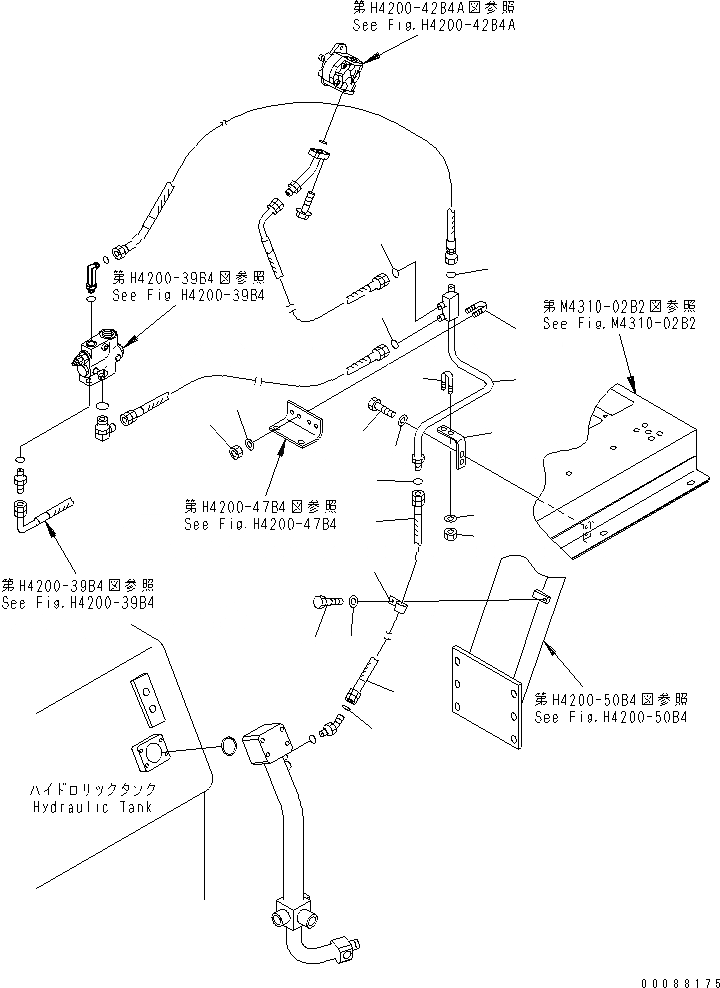 第H4200-42B4A図参照
See Fig.H4200-42B4A

第H4200-39B4図参照
See Fig H4200-39B4

第M4310-02B2図参照
See Fig.M4310-02B2

第H4200-47B4図参照
See Fig.H4200-47B4

第H4200-39B4図参照
See Fig.H4200-39B4

第H4200-50B4図参照
See Fig.H4200-50B4

ハイドロリックタンク
Hydraulic Tank

00088175