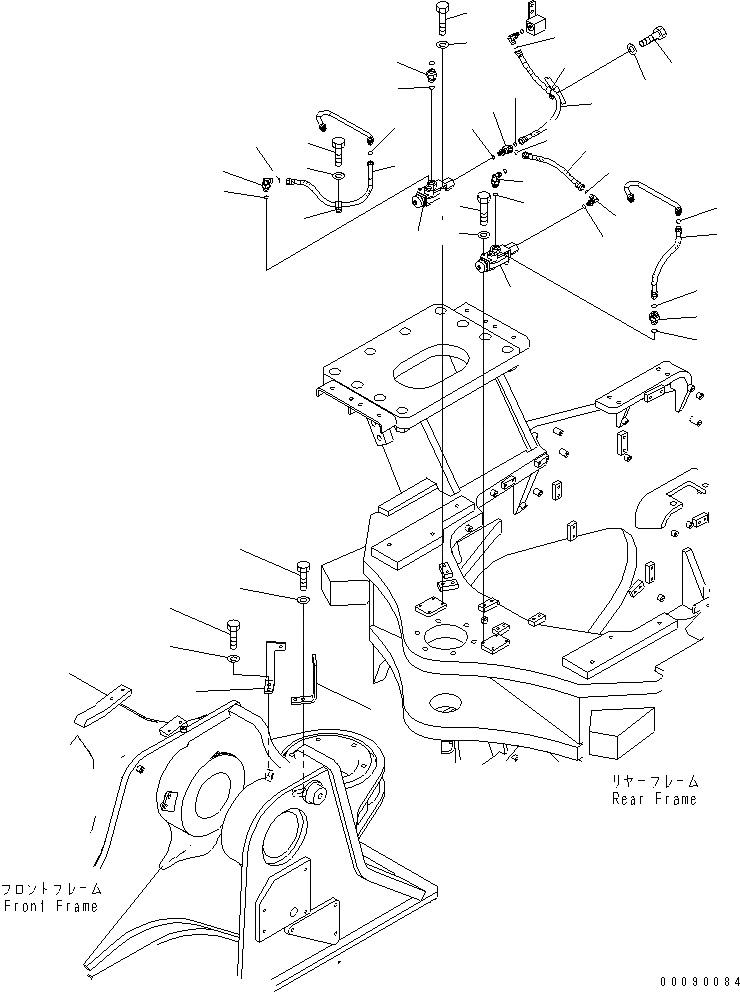 リヤーフレーム
Rear Frame

フロントフレーム
Front Frame

00090084