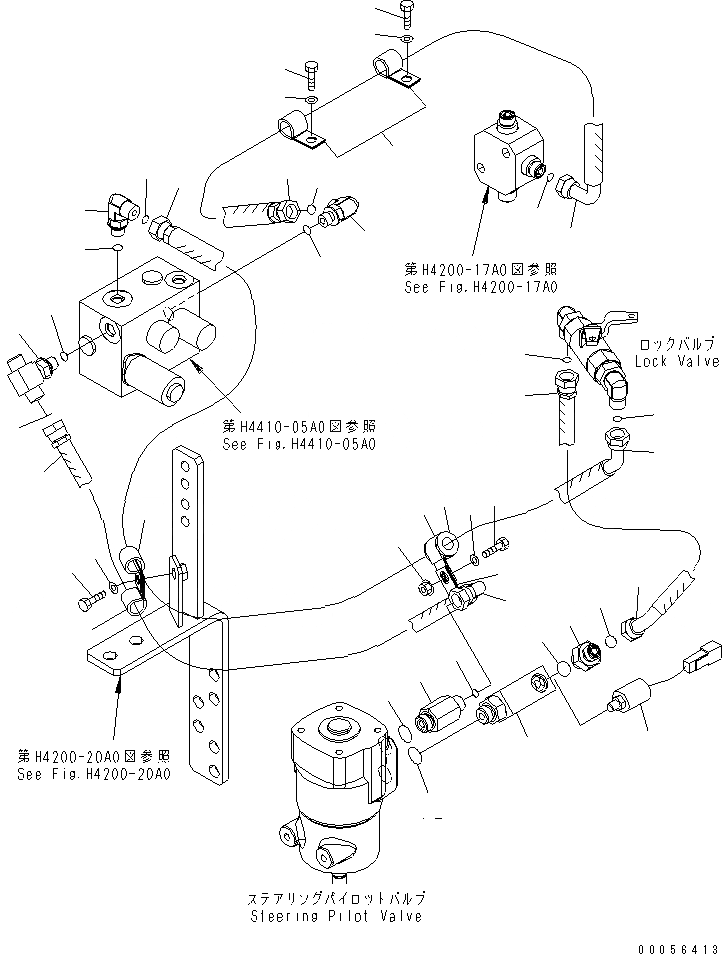 第H4200-17A0図参照
See Fig.H4200-17A0

ロックバルブ
Lock Valve

第H4410-05A0図参照
See Fig.H4410-05A0

第H4200-20A0図参照
See Fig.H4200-20A0

ステアリングパイロットバルブ
Steering Pilot Valve

00056413