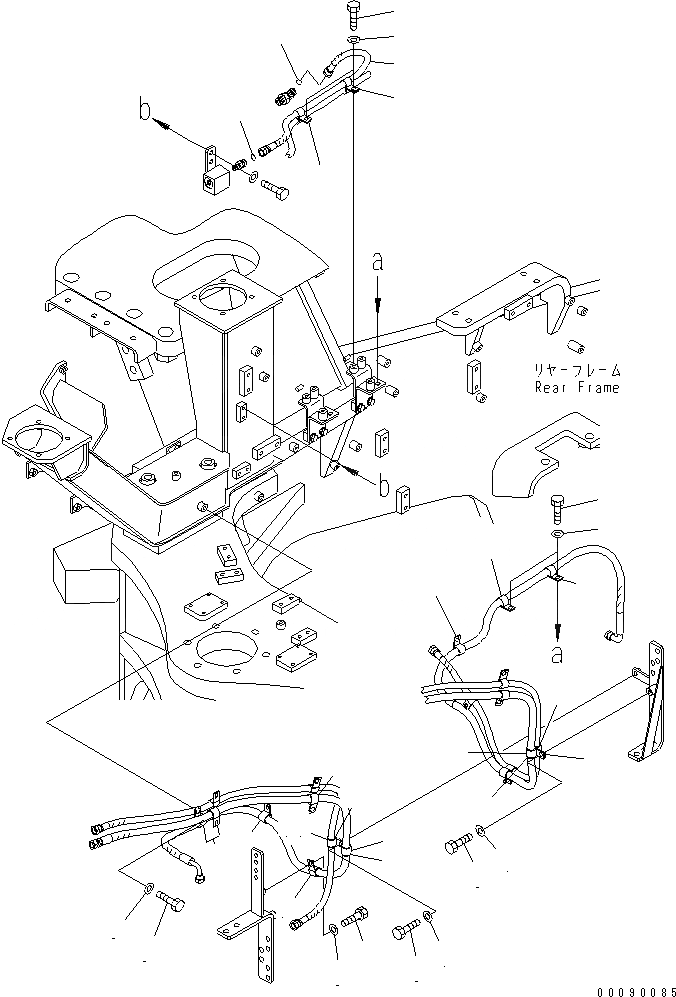 b

a

リヤーフレーム
Rear Frame

b

a

00090085