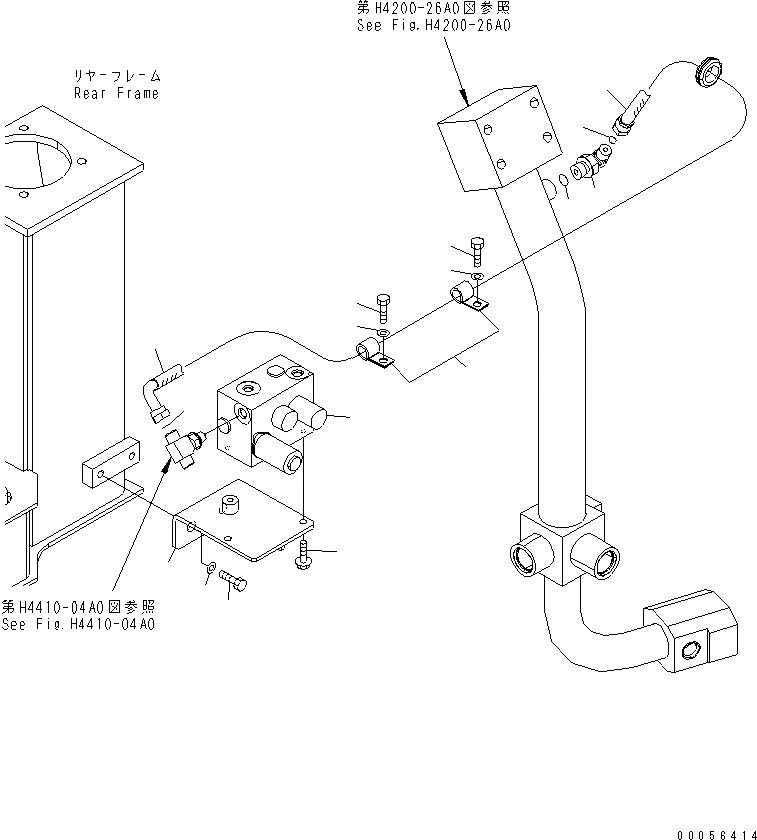 第H4200-26A0図参照
See Fig.H4200-26A0

リヤーフレーム
Rear Frame

第H4410-04A0図参照
See Fig.H4410-04A0

00056414