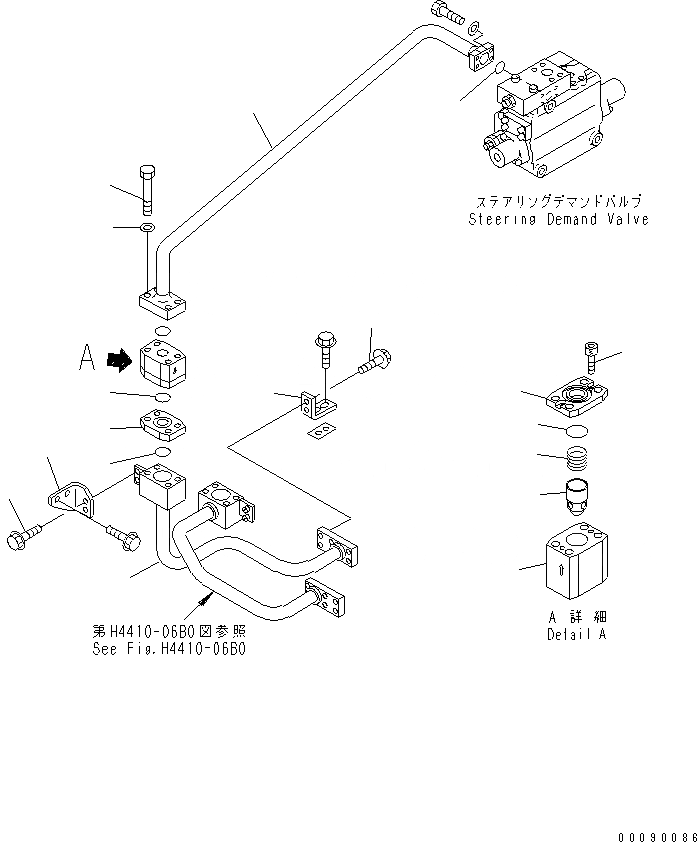 ステアリングデマンドバルブ
Steering Demand Valve

A

第H4410-06B0図参照
See Fig.H4410-06B0

A 詳細
Detail A

00090086