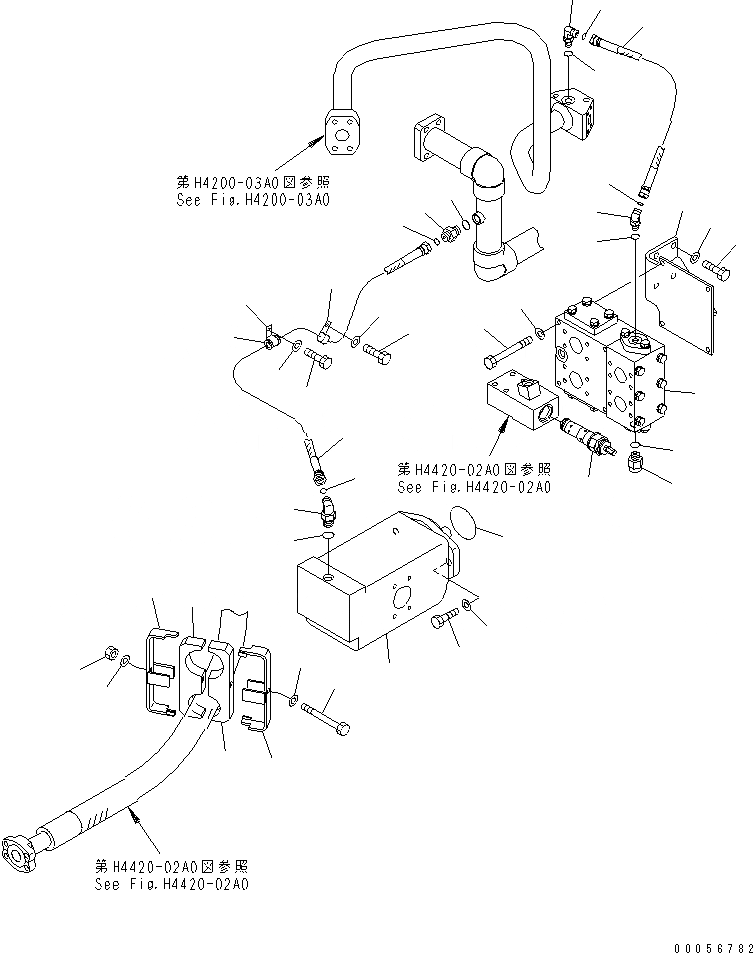 第H4200-03A0図参照
See Fig.H4200-03A0

第H4420-02A0図参照
See Fig.H4420-02A0

第H4420-02A0図参照
See Fig.H4420-02A0

00056782