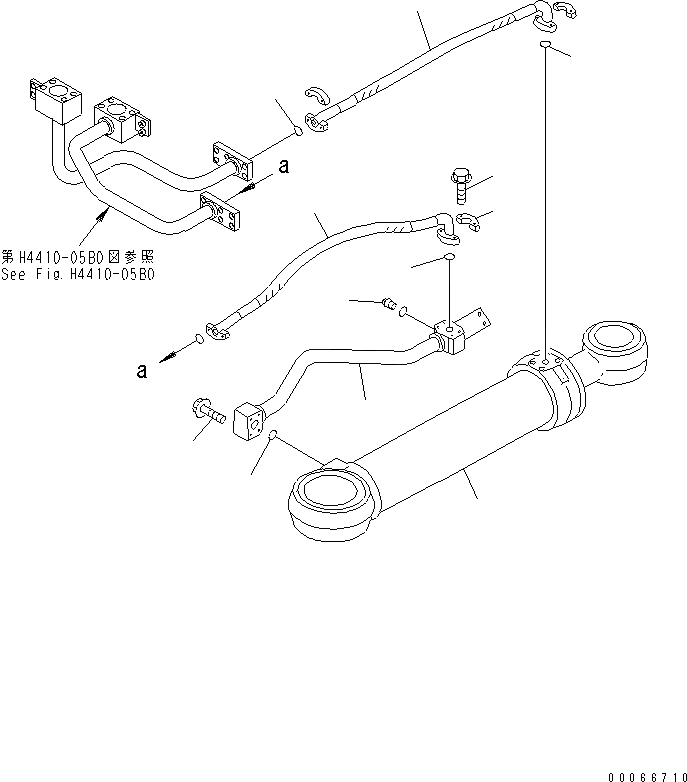 a

第H4410-05B0図参照
See Fig.H4410-05B0

a

00066710