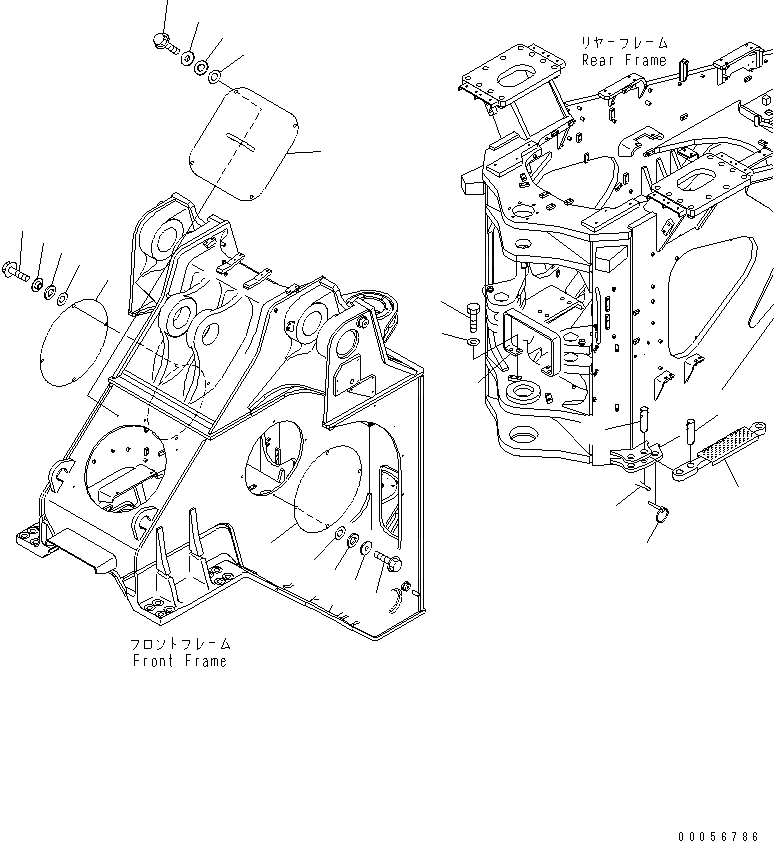 リヤーフレーム
Rear Frame

フロントフレーム
Front Frame

00056786