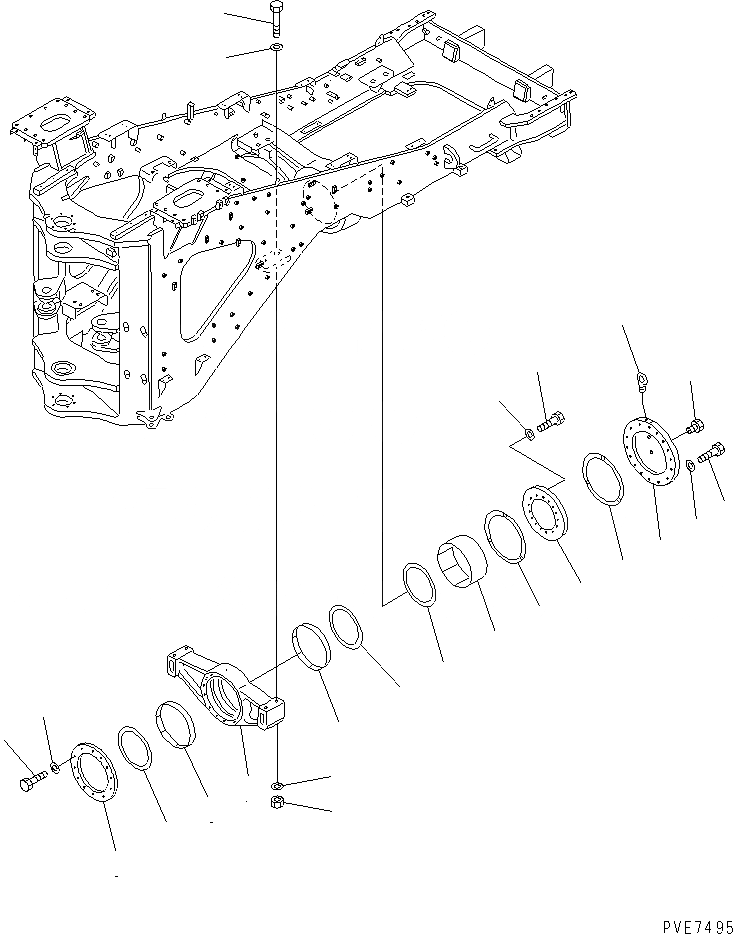 PVE7495