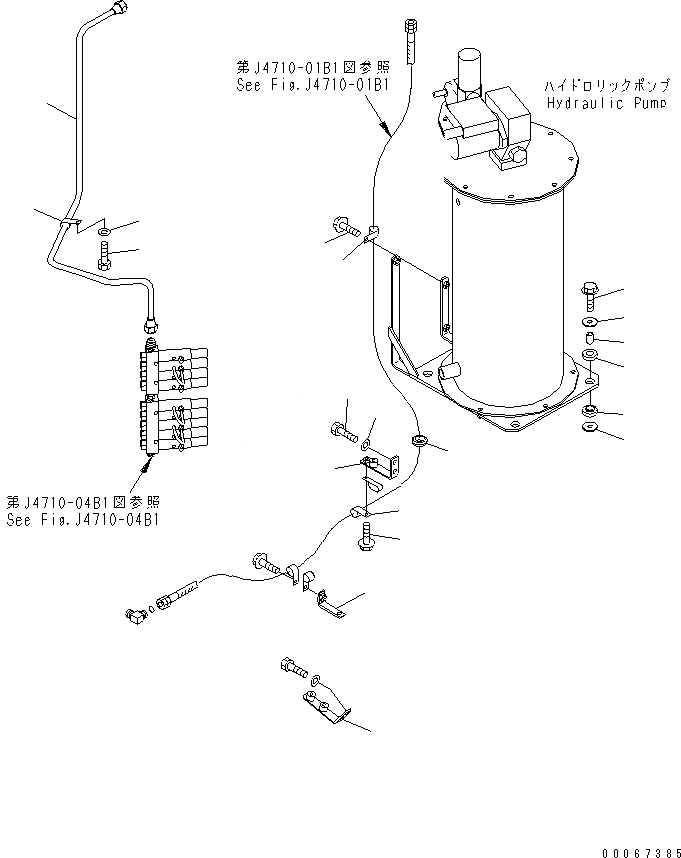 第J4710-01B1図参照
See Fig.J4710-01B1

ハイドロリックポンプ
Hydraulic Pump

第J4710-04B1図参照
See Fig.J4710-04B1

00067385