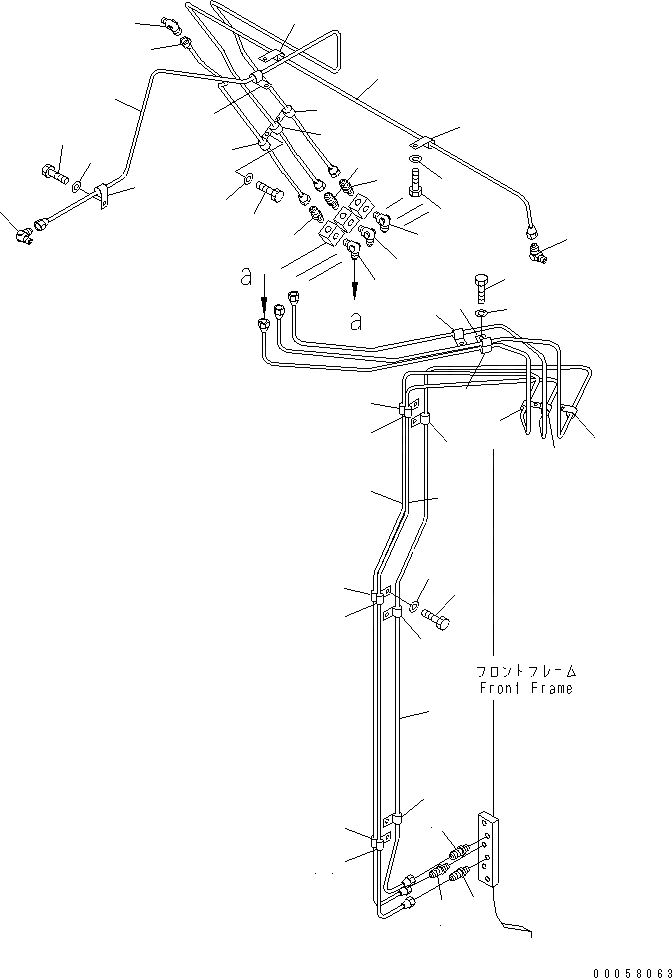 a

a

フロントフレーム
Front Frame

00058063