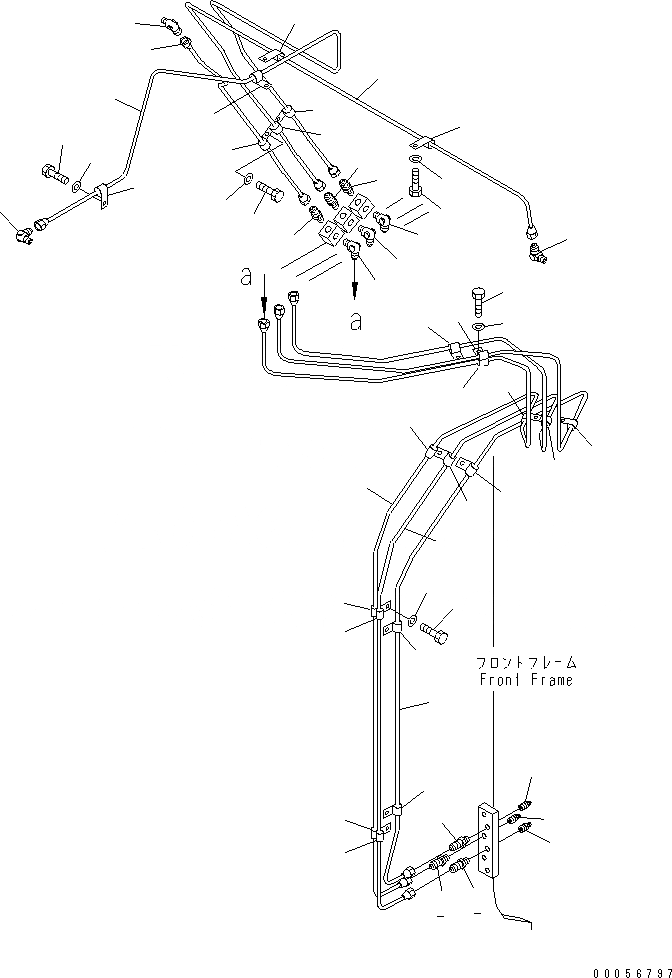 a

a

フロントフレーム
Front Frame

00056797