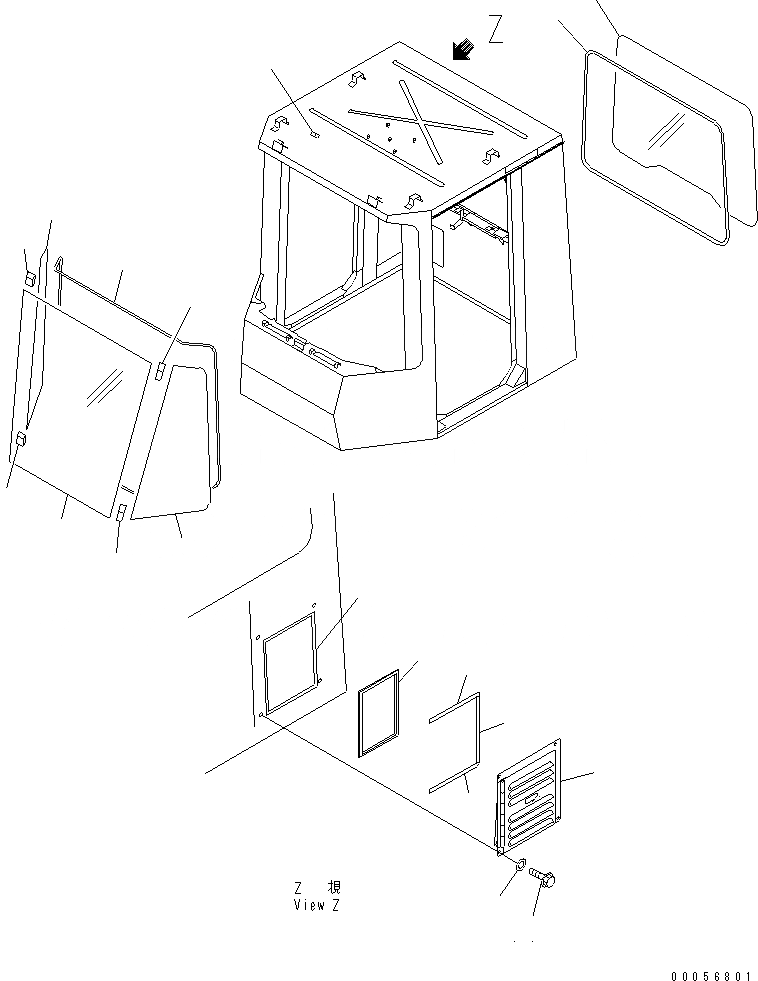 Z

Z 視
View Z

00056801