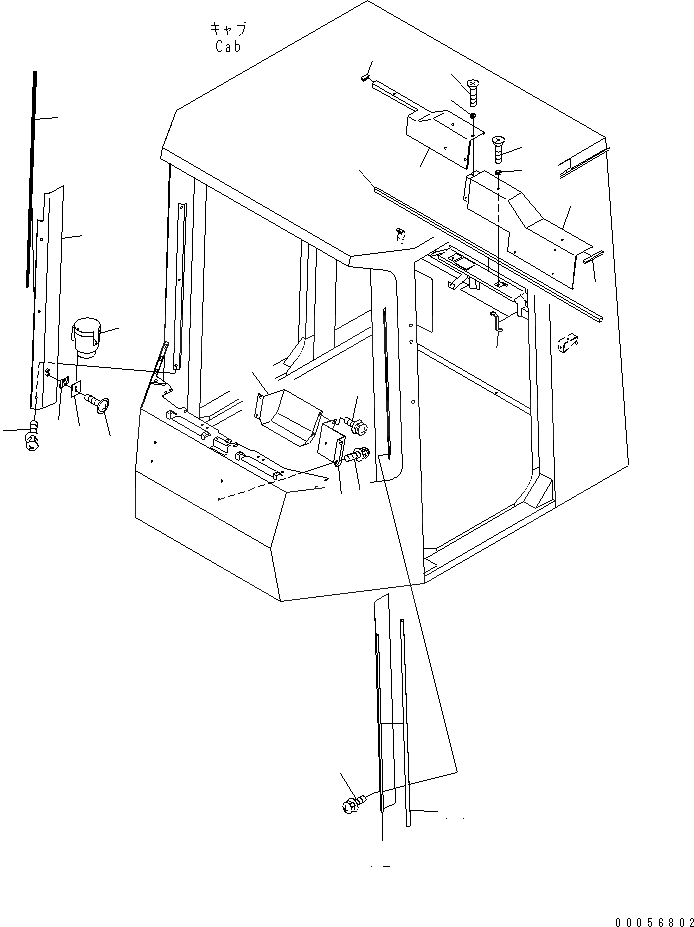 キャブ
Cab

00056802