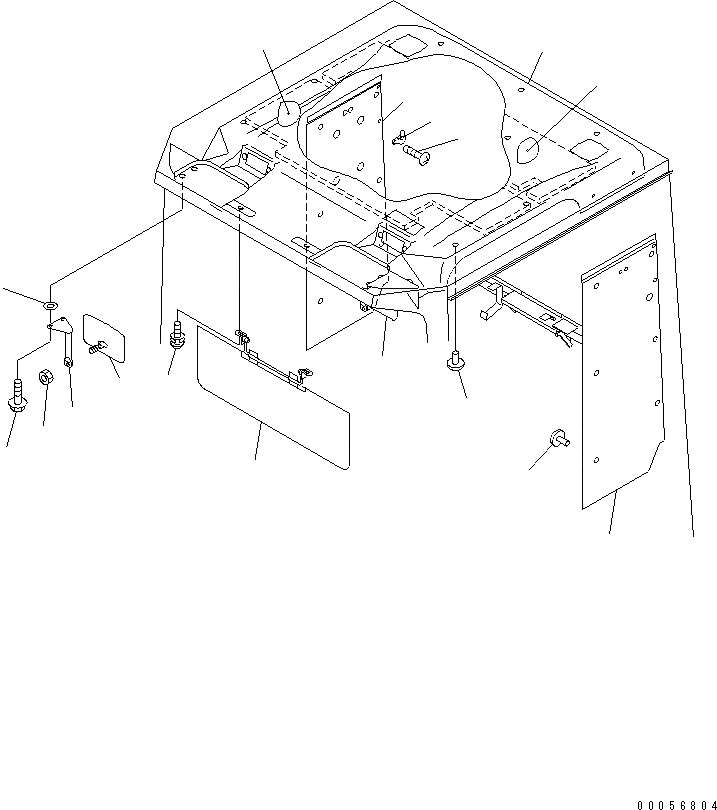 00056804