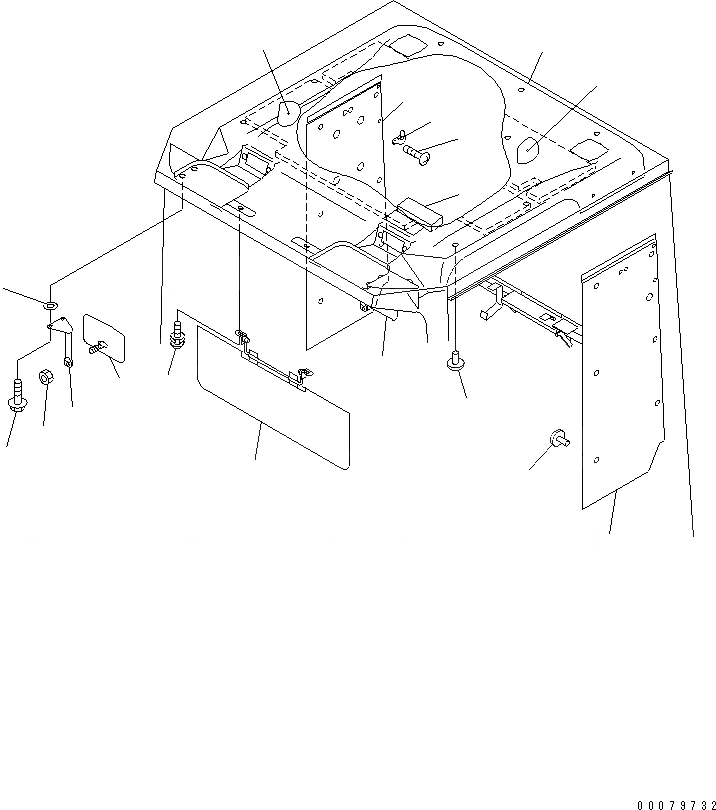 00079732