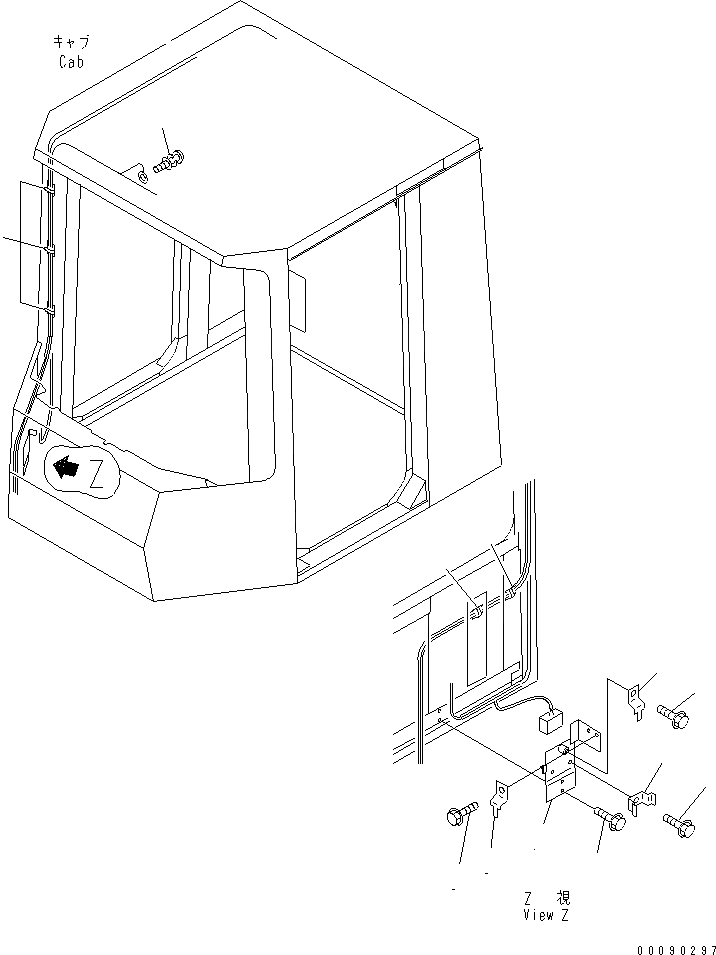 キャブ
Cab

Z

Z 視
View Z

00090297