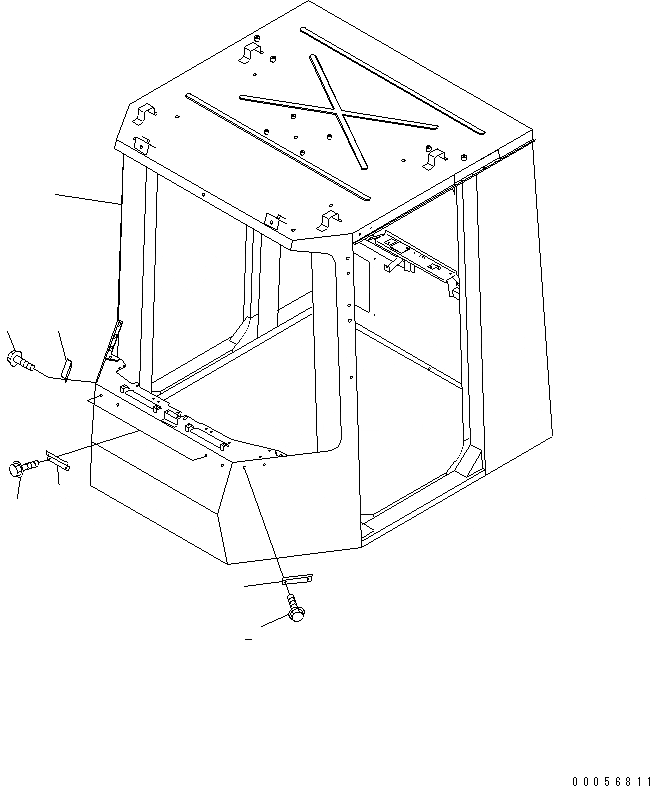 00056811