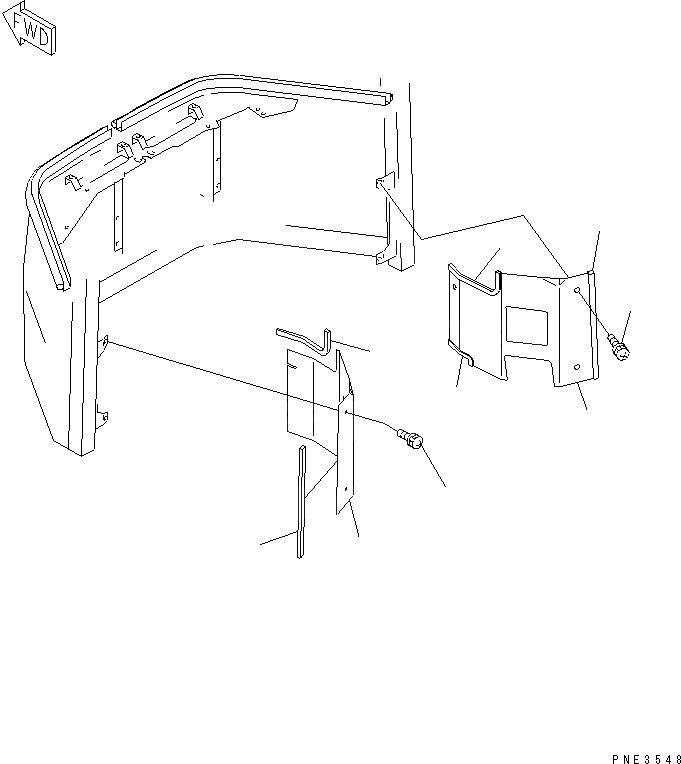 FWD

PNE3548