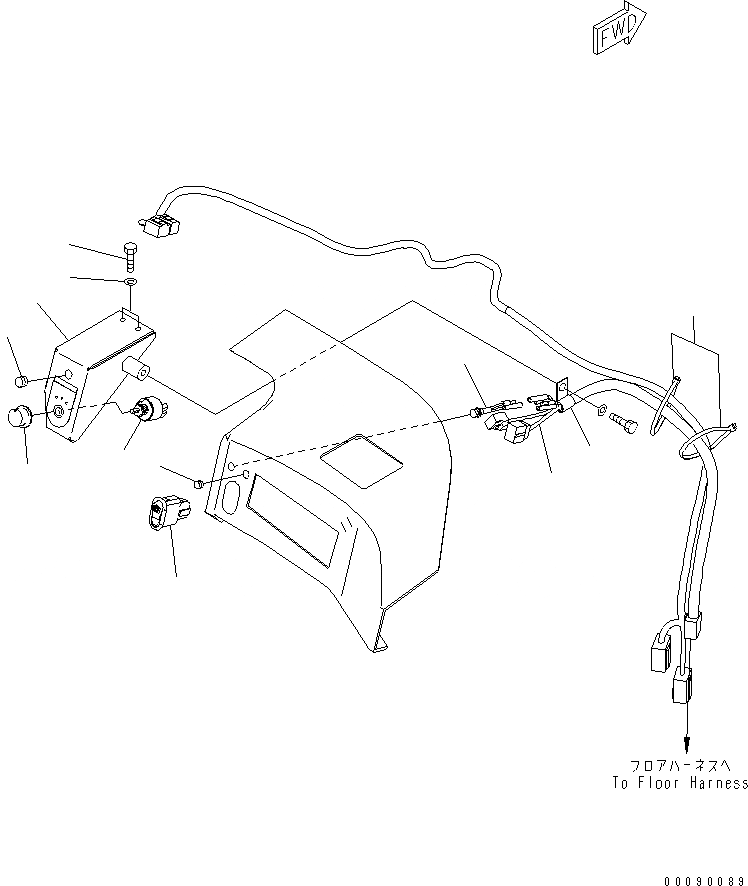 FWD

フロアハーネスへ
To Floor Harness

00090089