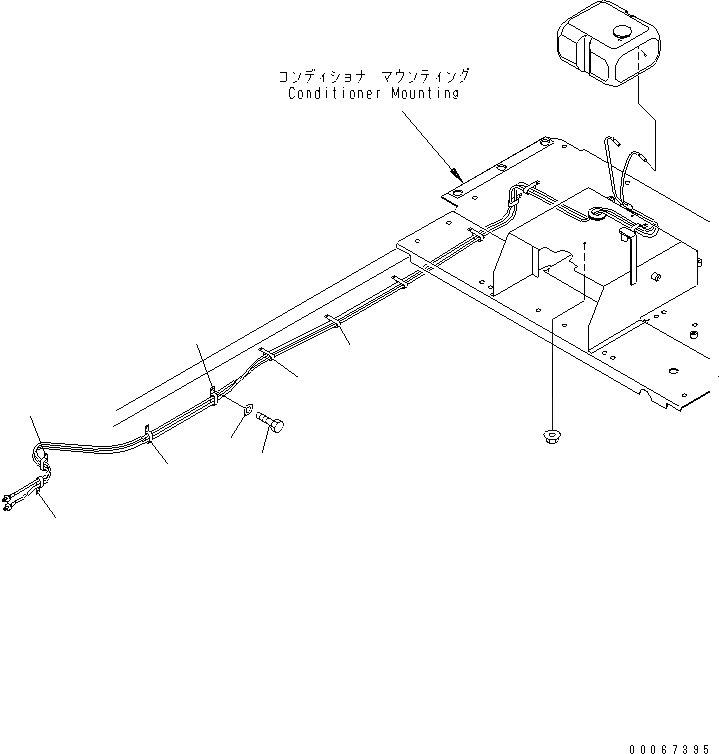 コンディショナ マウンティング
Conditioner Mounting

00067395