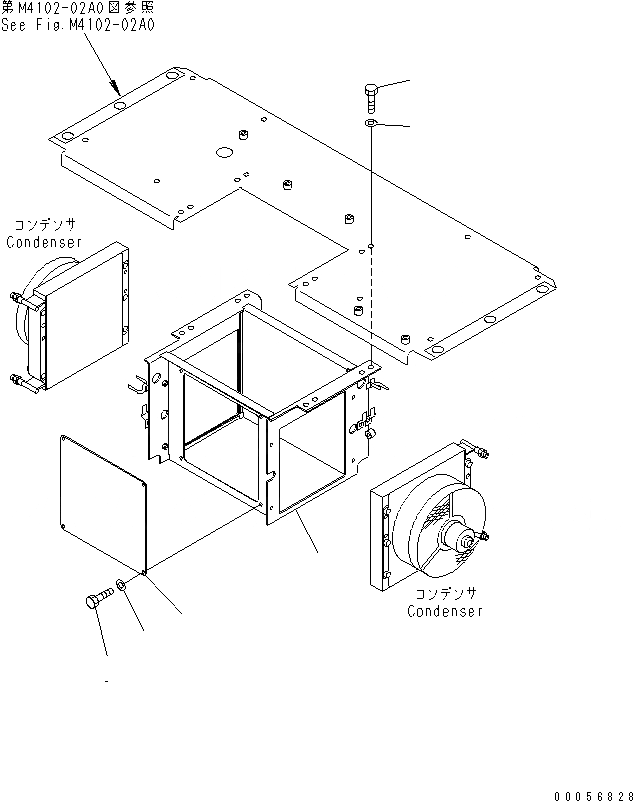 第M4102-02A0図参照
See Fig.M4102-02A0

コンデンサ
Condenser

コンデンサ
Condenser

00056828