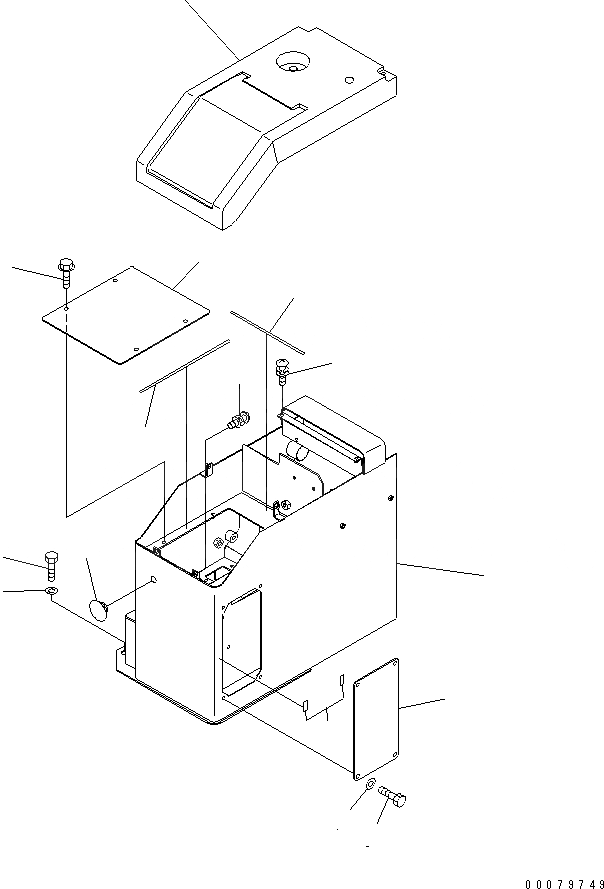 00079749