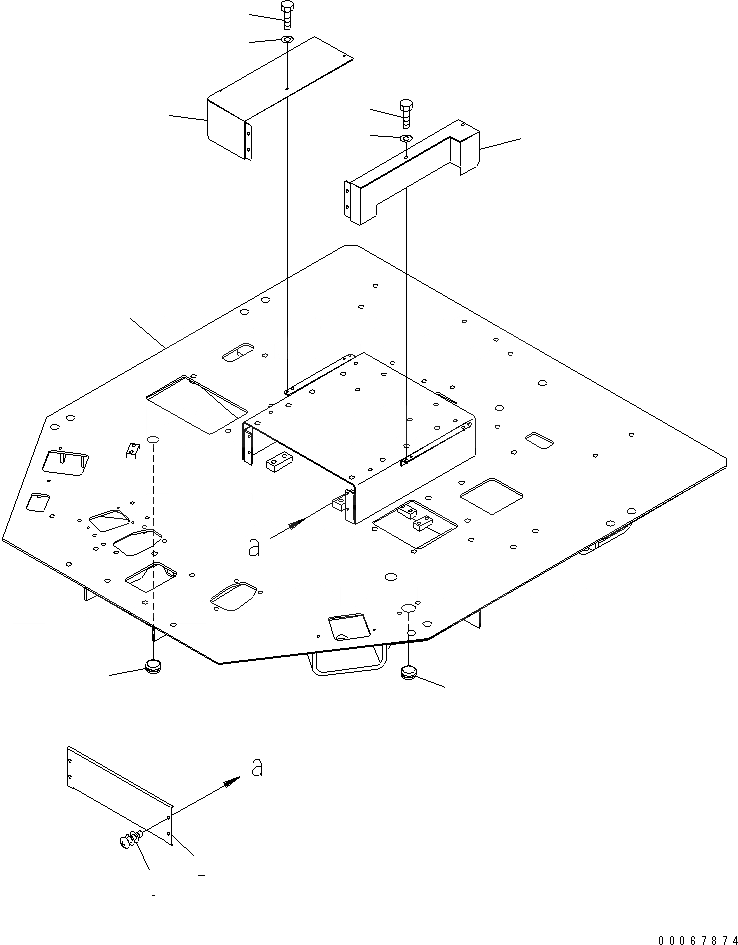 a

a

00067874