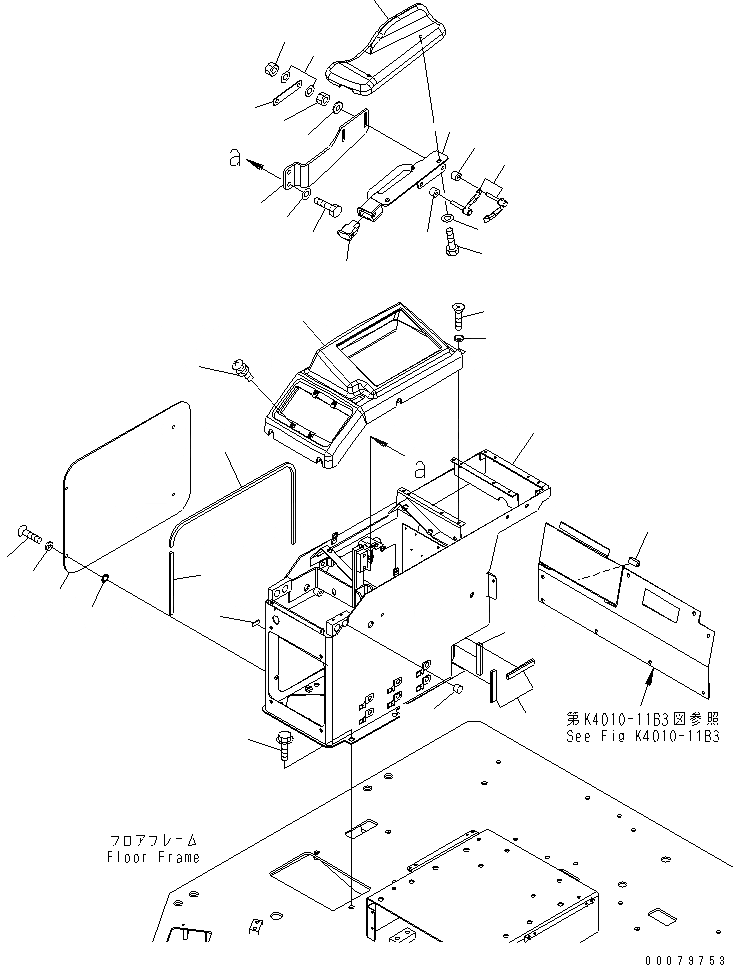 a

a

第K4010-11B3図参照
See Fig K4010-11B3

フロアフレーム
Floor Frame

00079753